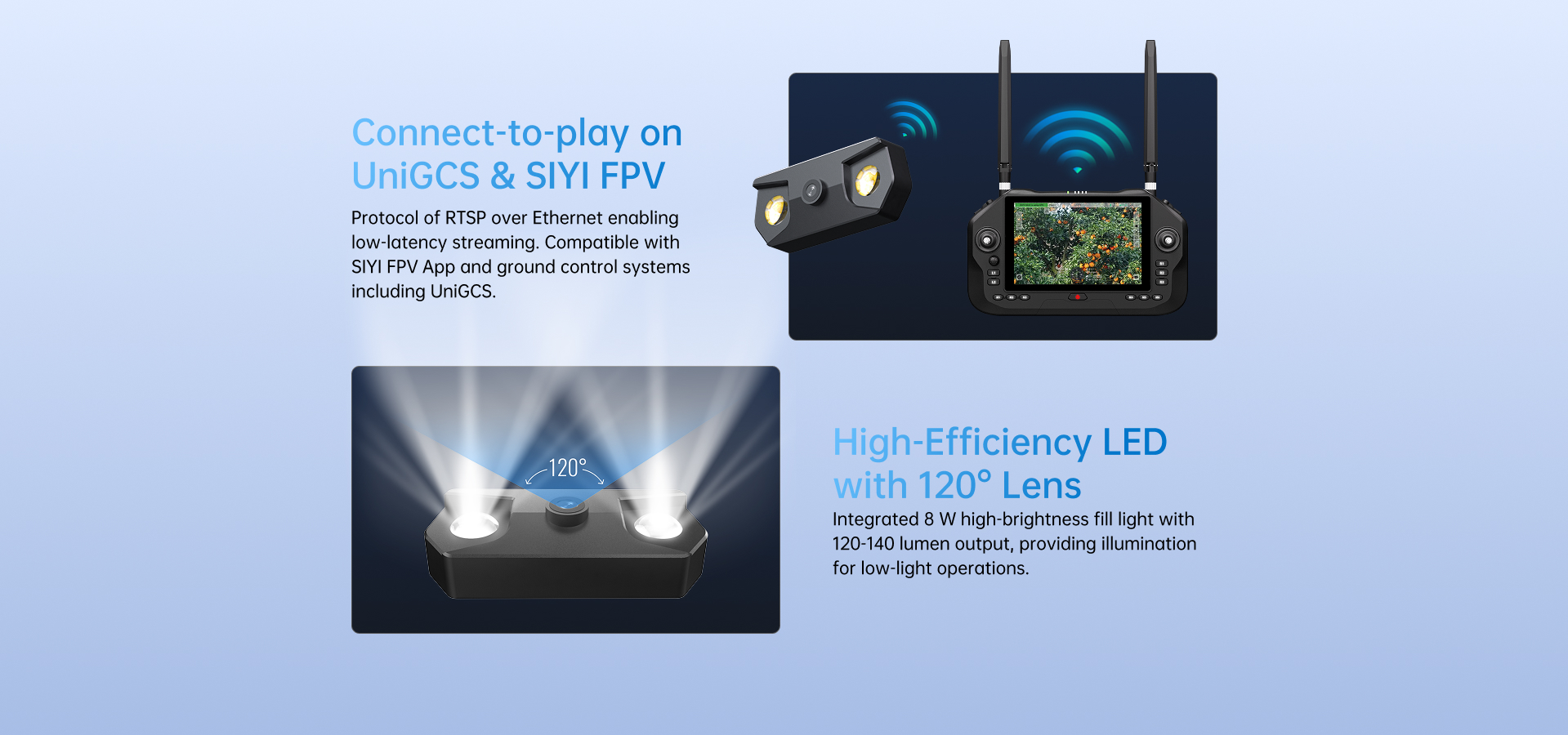 Connect-to-play on UniGCS & SIYI FPV

Protocol of RTSP over Ethernet enabling low-latency streaming. Compatible with SIYI FPV App and ground control systems including UniGCS.

120°

High-Efficiency LED with 120° Lens

Integrated 8 W high-brightness fill light with 120-140 lumen output, providing illumination for low-light operations.