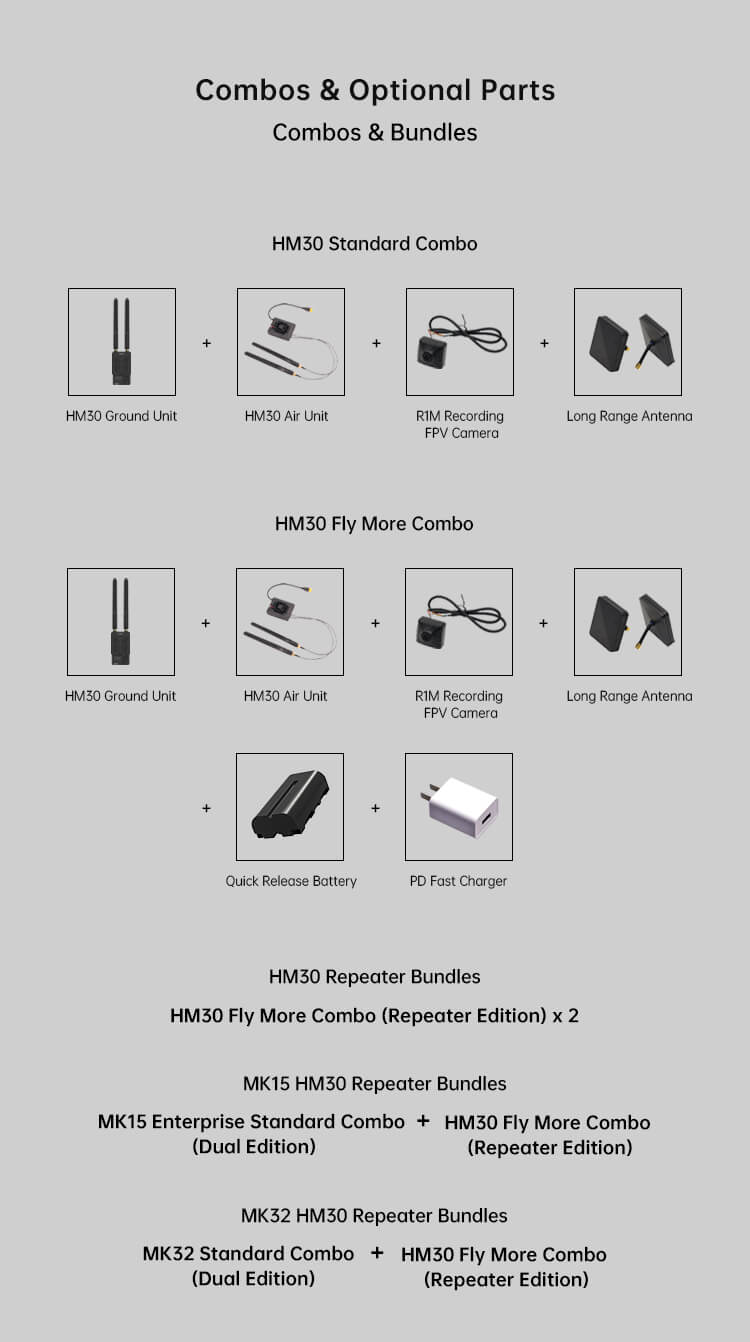 Combos & Optional Parts

Combos & Bundles

HM30 Standard Combo

HM30 Ground Unit + HM30 Air Unit + R1M Recording FPV Camera + Long Range Antenna

HM30 Fly More Combo

HM30 Ground Unit + HM30 Air Unit + R1M Recording FPV Camera + Long Range Antenna

+ Quick Release Battery + PD Fast Charger

HM30 Repeater Bundles

HM30 Fly More Combo (Repeater Edition) x 2

MK15 HM30 Repeater Bundles

MK15 Enterprise Standard Combo (Dual Edition) + HM30 Fly More Combo (Repeater Edition)

MK32 HM30 Repeater Bundles

MK32 Standard Combo (Dual Edition) + HM30 Fly More Combo (Repeater Edition)